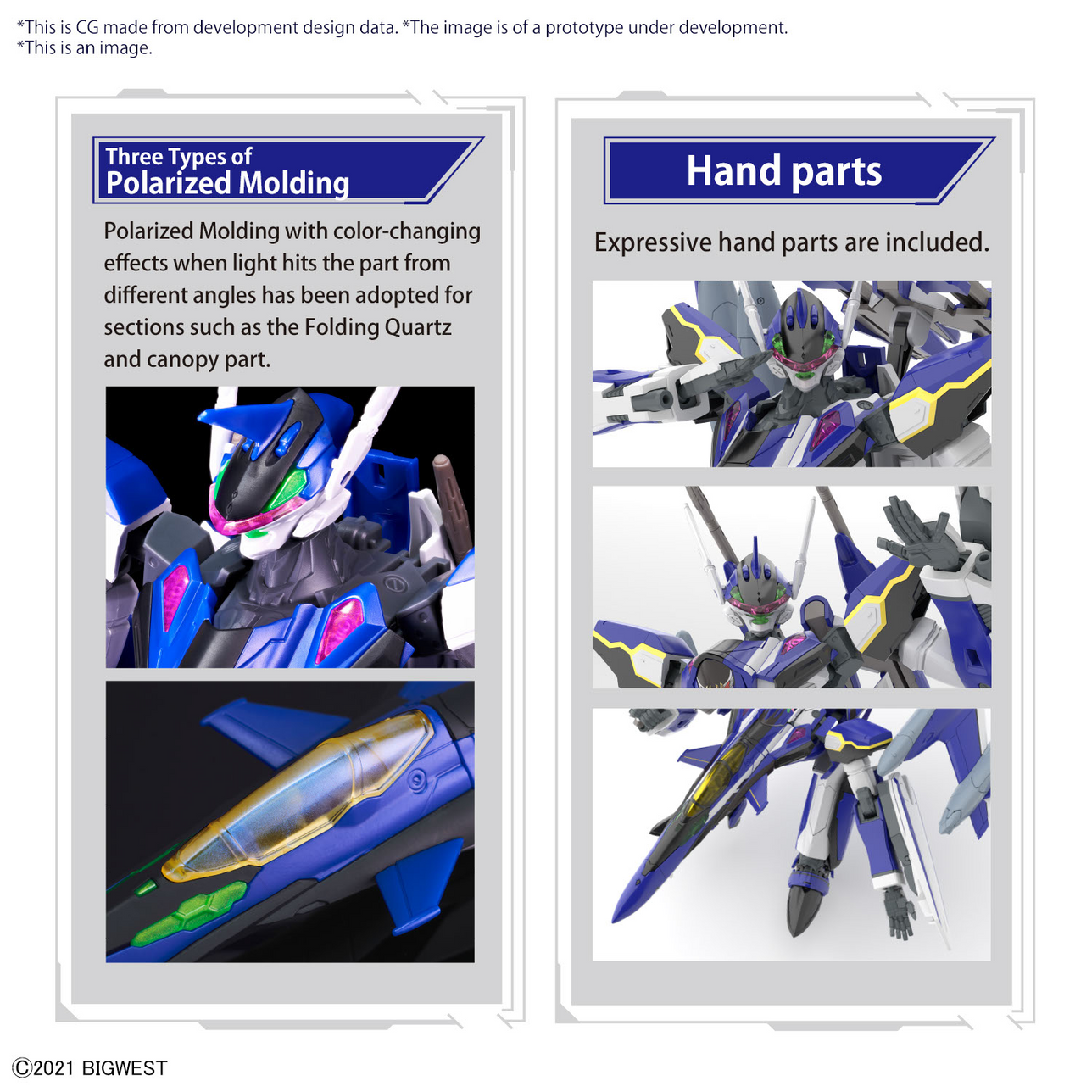 *This is CG made from development design data. *The image is of a prototype under development.
*This is an image.

Three Types of
Polarized Molding

Polarized Molding with color-changing effects when light hits the part from different angles has been adopted for sections such as the Folding Quartz and canopy part.

Hand parts

Expressive hand parts are included.

©2021 BIGWEST